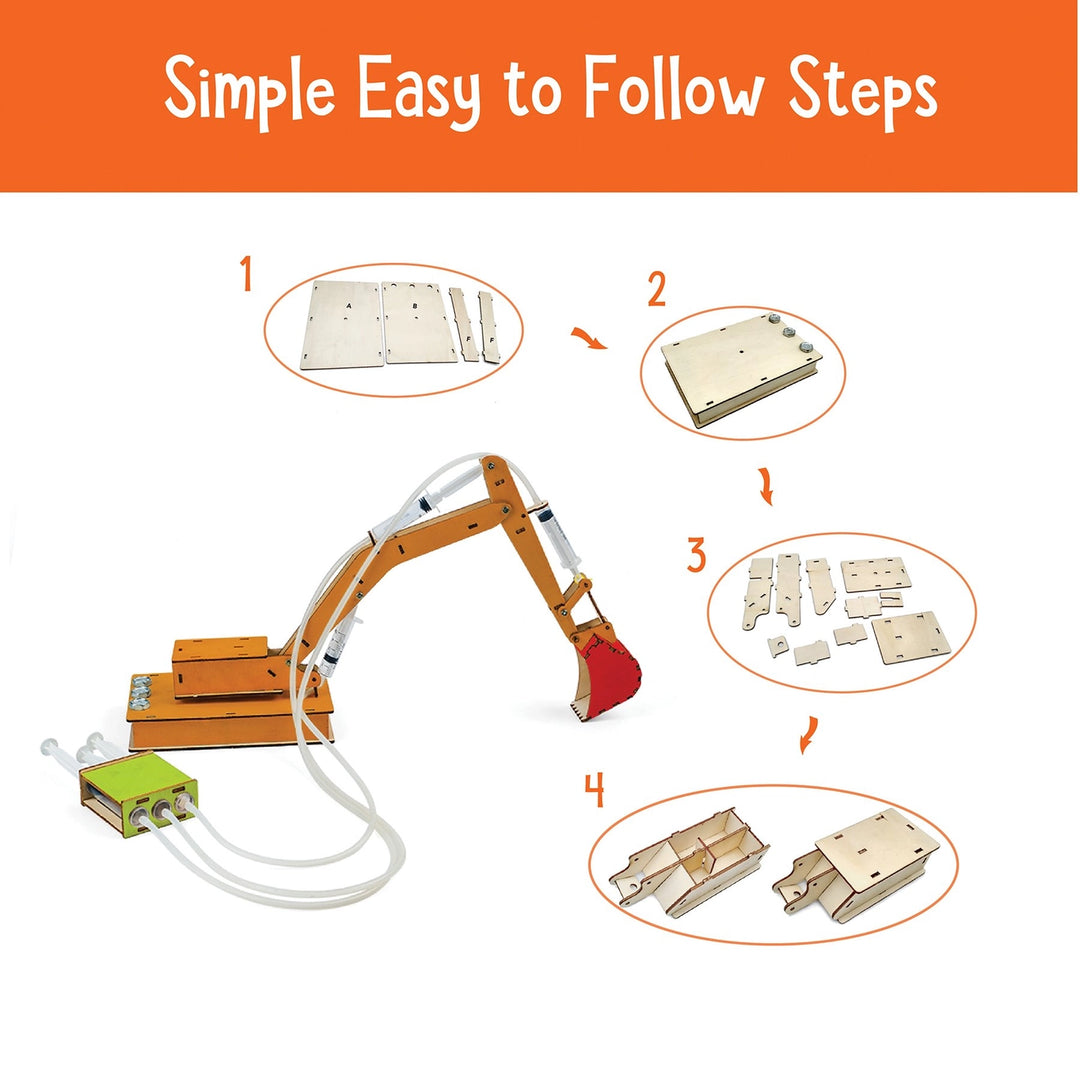 Simple Easy to Follow Steps

1

A B F F

2

3

4